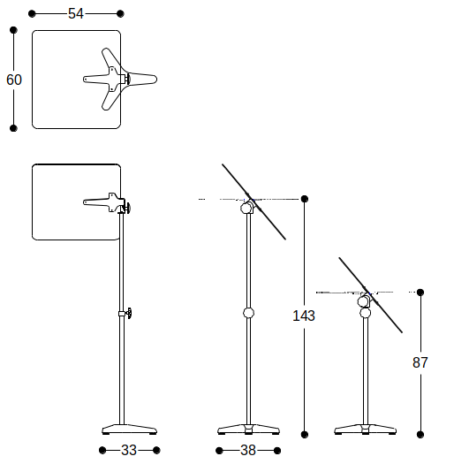 54
60
143
87
33
38